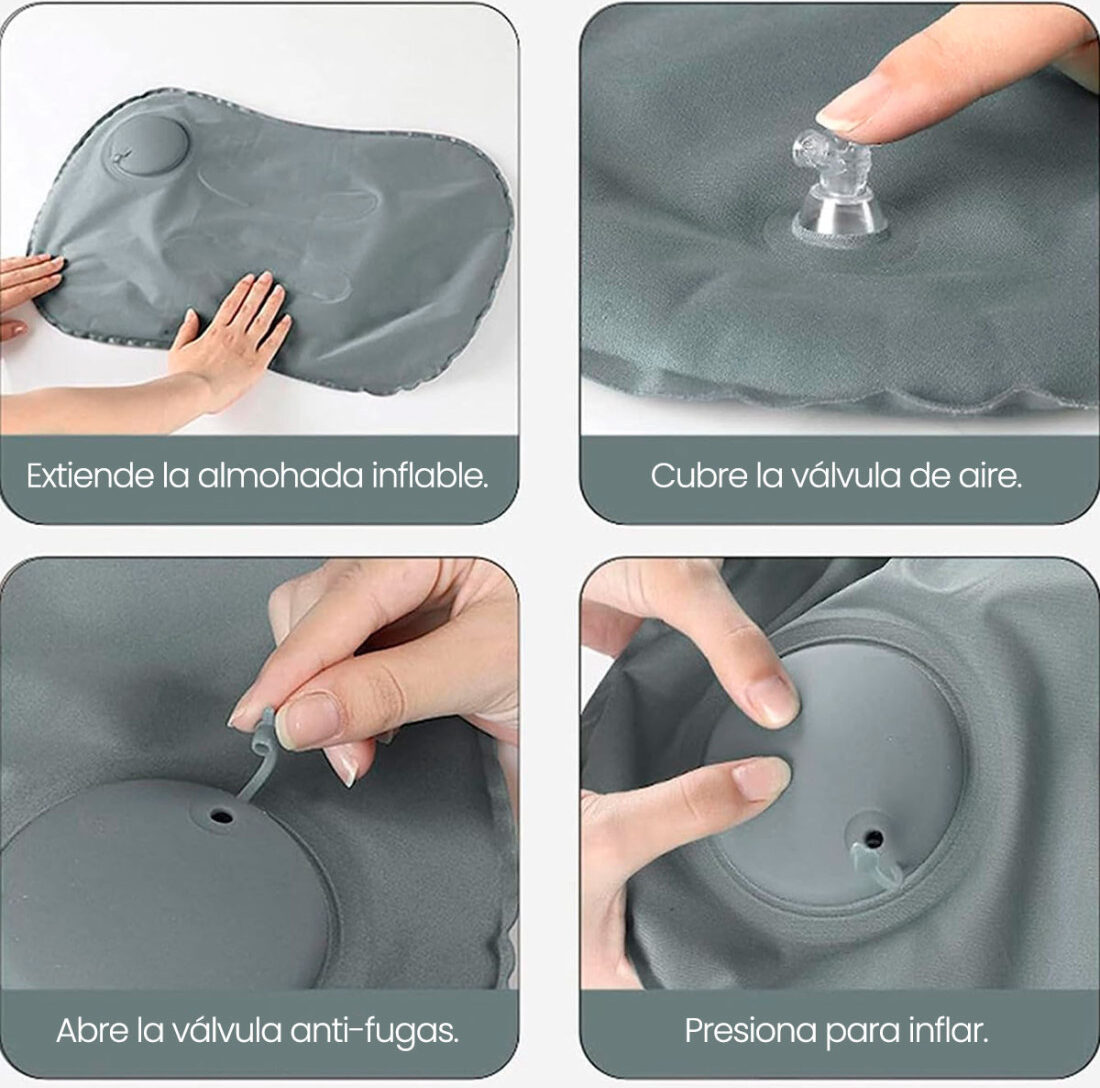 Extiende la almohada inflable.

Cubre la válvula de aire.

Abre la válvula anti-fugas.

Presiona para inflar.